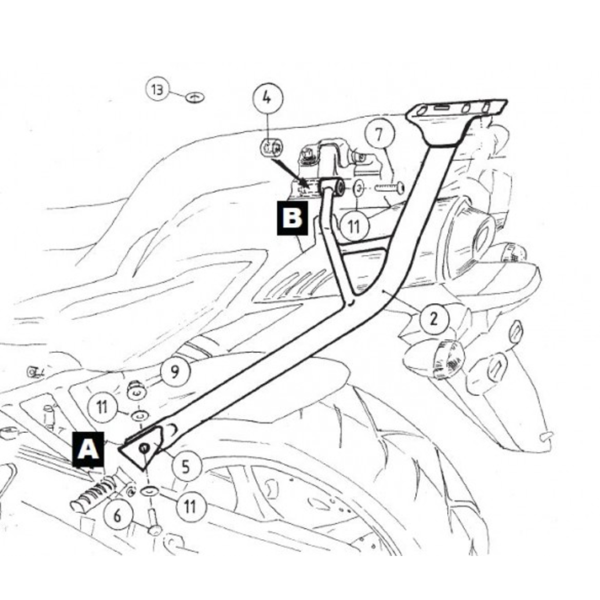 13
4
7
B
11
2
9
11
A
5
6
11